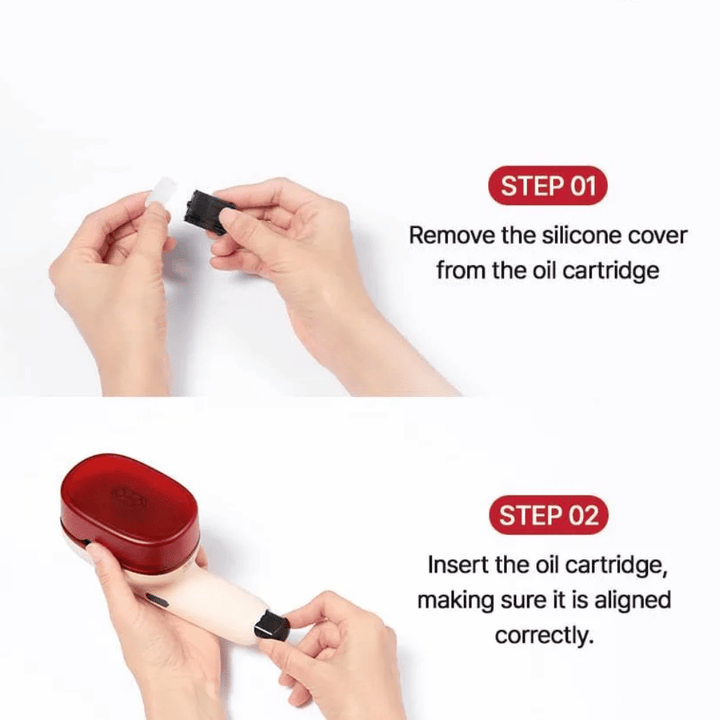 STEP 01

Remove the silicone cover from the oil cartridge

STEP 02

Insert the oil cartridge, making sure it is aligned correctly.